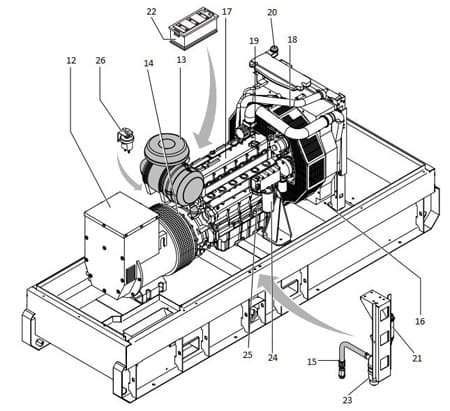 22
17
20
19
18
12
26
14
13
16
21
25
24
15
23